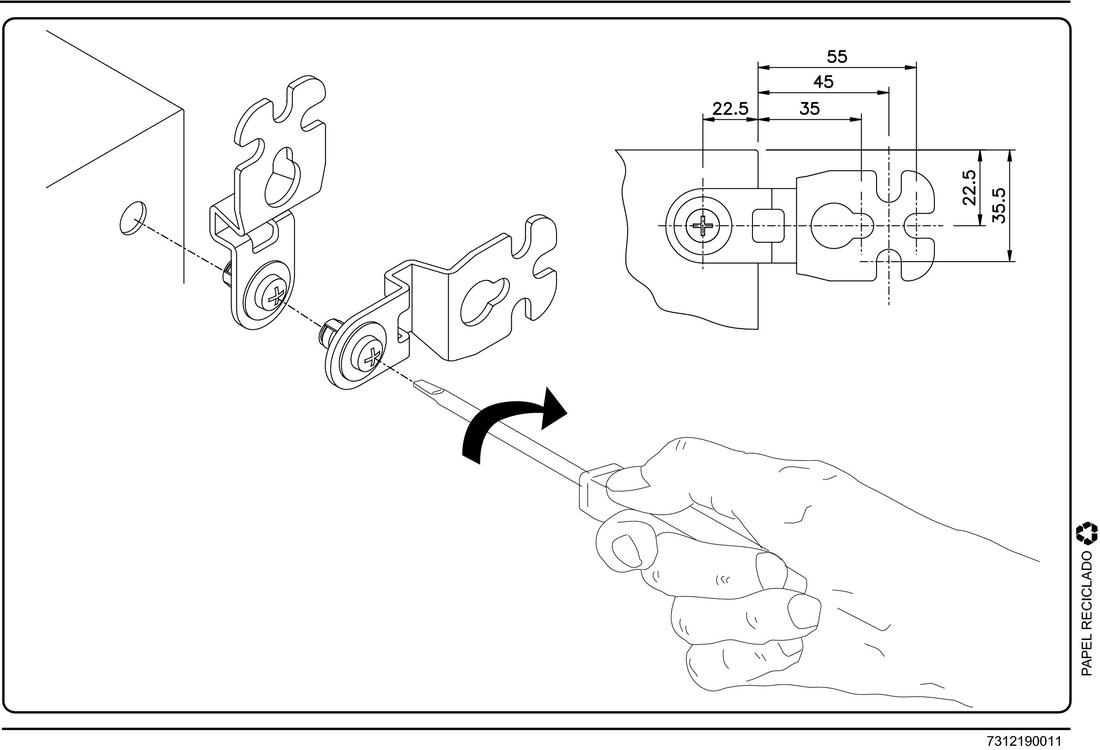 55
45
22.5
35
22.5
35.5

PAPEL RECICLADO

7312190011